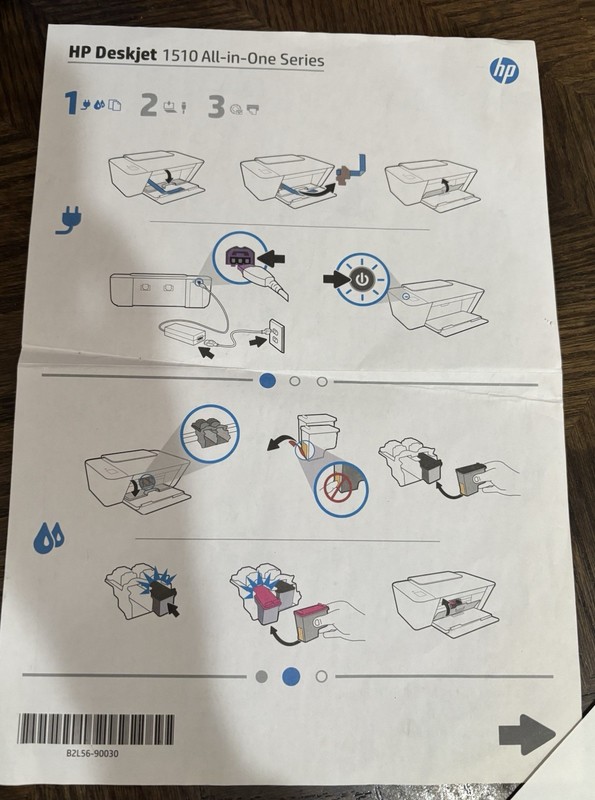 HP Deskjet 1510 All-in-One Series

hp

1 2 3

B2L56-90030